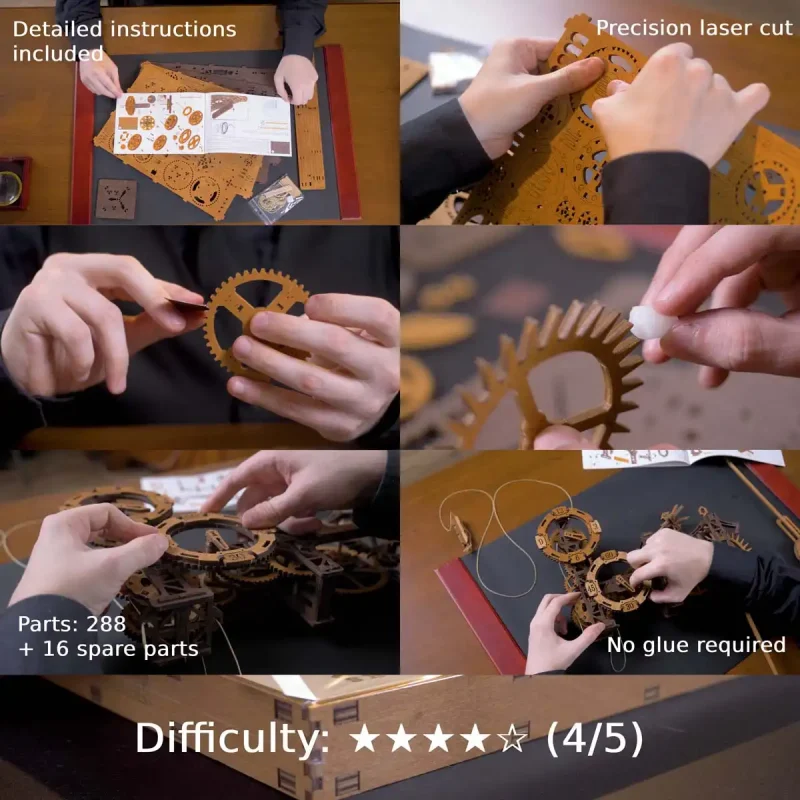 Detailed instructions included

Precision laser cut

Parts: 288
+ 16 spare parts

No glue required

Difficulty: ★★★★☆ (4/5)